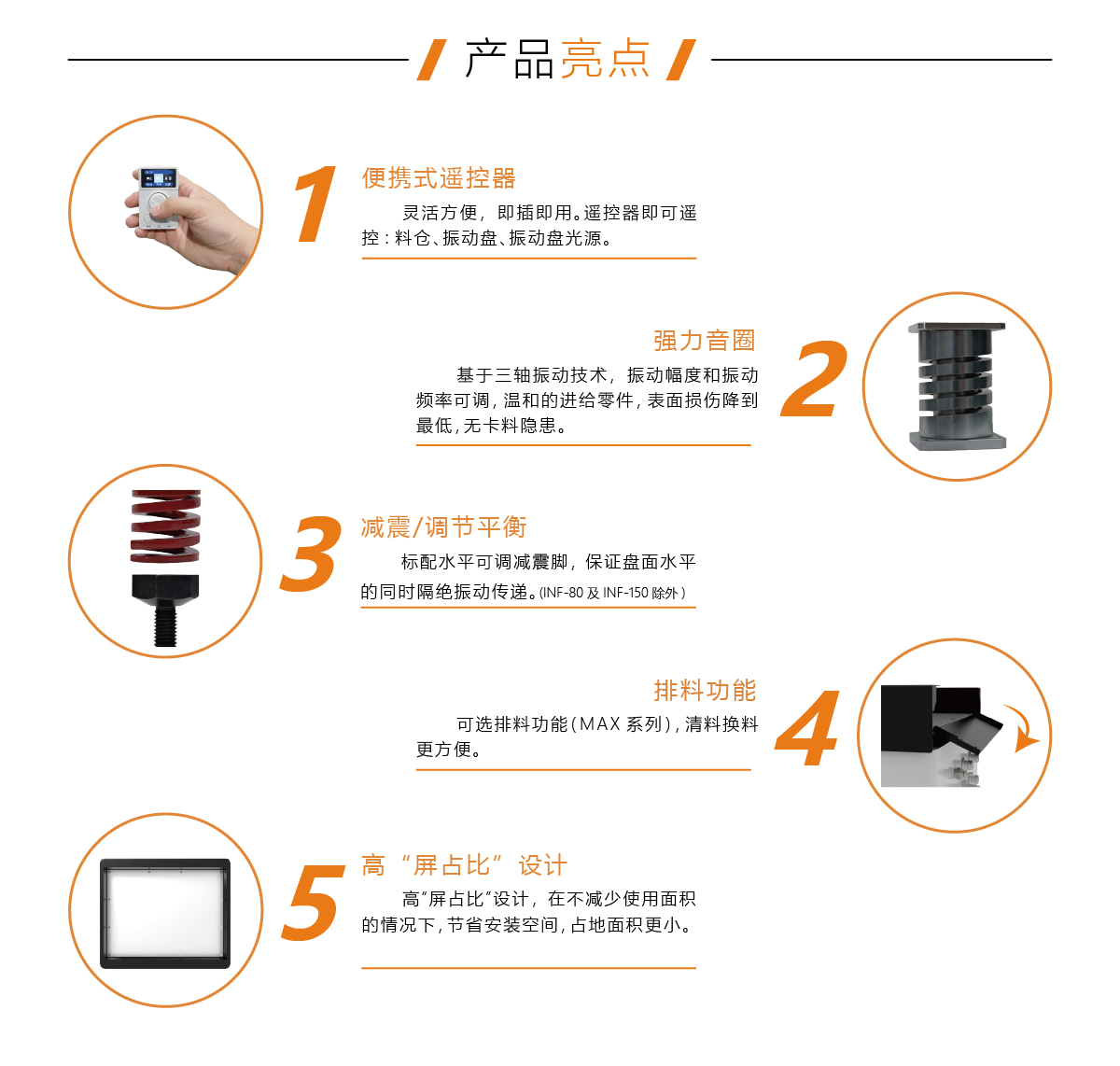 产品亮点

1
便携式遥控器
灵活方便，即插即用。遥控器即可遥控：料仓、振动盘、振动盘光源。

强力音圈
基于三轴振动技术，振动幅度和振动频率可调，温和的进给零件，表面损伤降到最低，无卡料隐患。
2

3
减震/调节平衡
标配水平可调减震脚，保证盘面水平的同时隔绝振动传递。(INF-80 及 INF-150 除外)

排料功能
可选排料功能（MAX 系列），清料换料更方便。
4

5
高“屏占比”设计
高“屏占比”设计，在不减少使用面积的情况下，节省安装空间，占地面积更小。